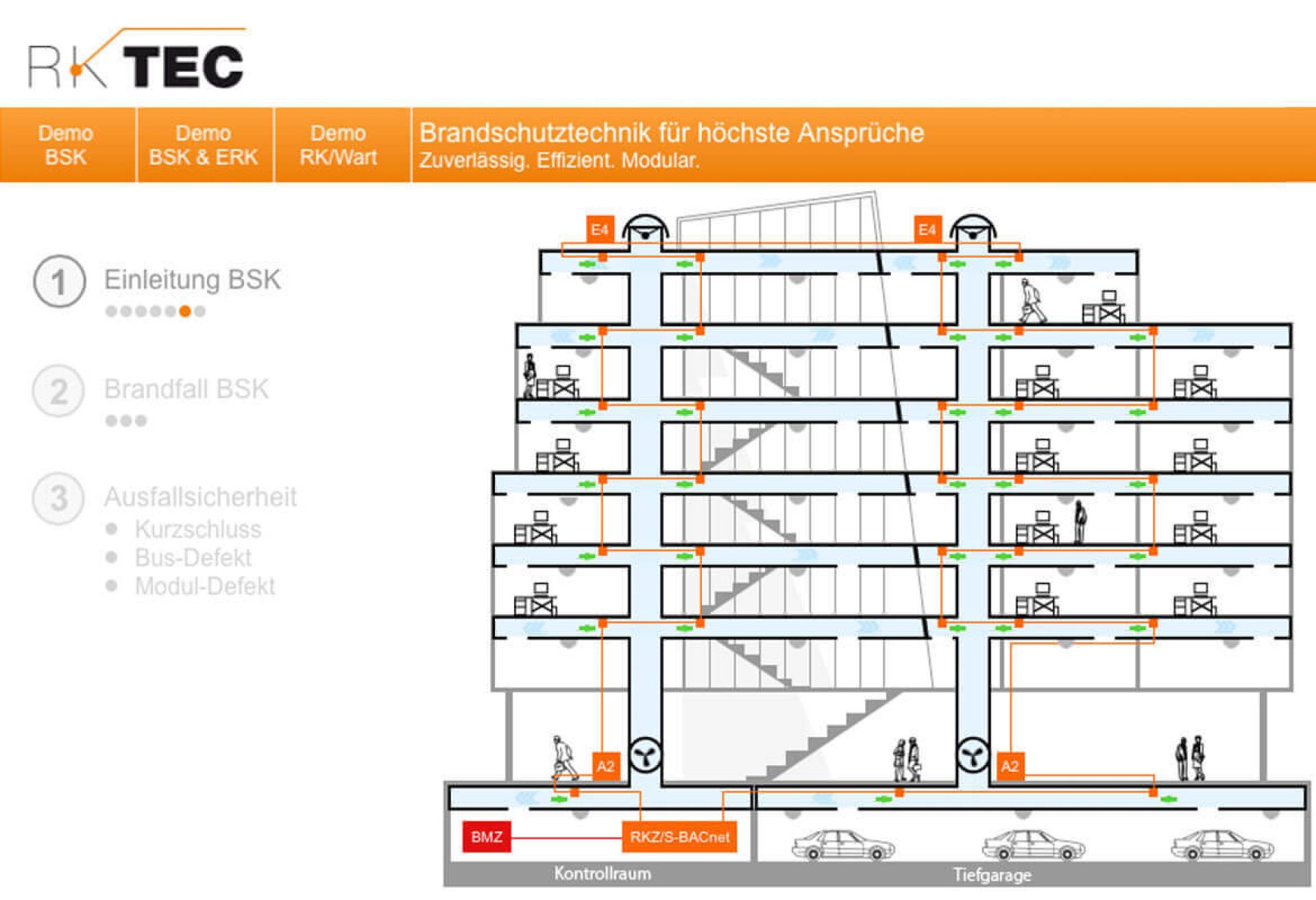 RK TEC

Demo BSK

Demo BSK & ERK

Demo RK/Wart

Brandschutztechnik für höchste Ansprüche
Zuverlässig. Effizient. Modular.

1 Einleitung BSK

2 Brandfall BSK

3 Ausfallsicherheit
• Kurzschluss
• Bus-Defekt
• Modul-Defekt

E4

E4

A2

A2

BMZ

RKZ/S-BACnet

Kontrollraum

Tiefgarage