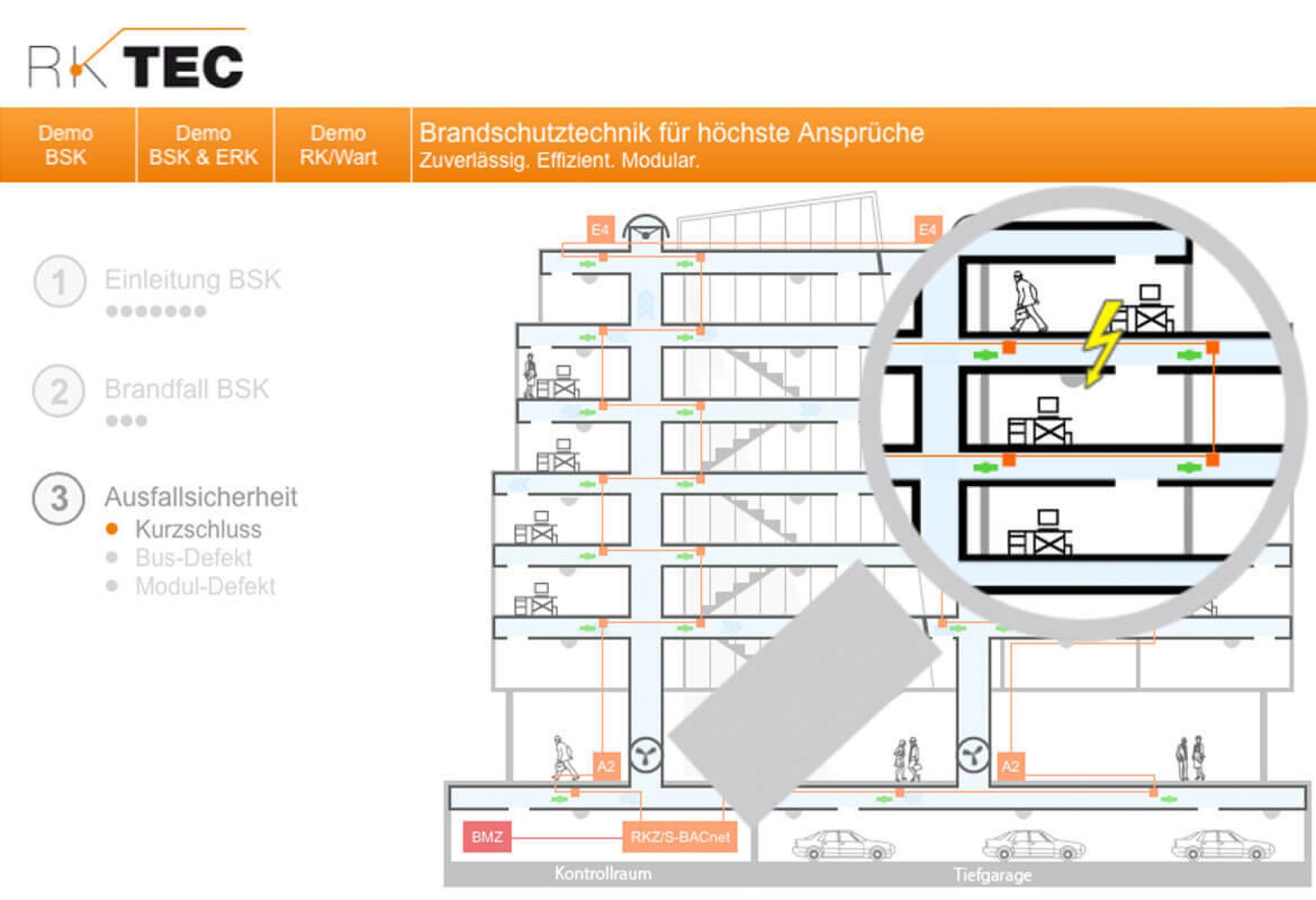 RK TEC

Demo BSK

Demo BSK & ERK

Demo RK/Wart

Brandschutztechnik für höchste Ansprüche
Zuverlässig. Effizient. Modular.

1 Einleitung BSK

2 Brandfall BSK

3 Ausfallsicherheit
Kurzschluss
Bus-Defekt
Modul-Defekt

E4

E4

A2

A2

BMZ

RKZ/S-BACnet

Kontrollraum

Tiefgarage